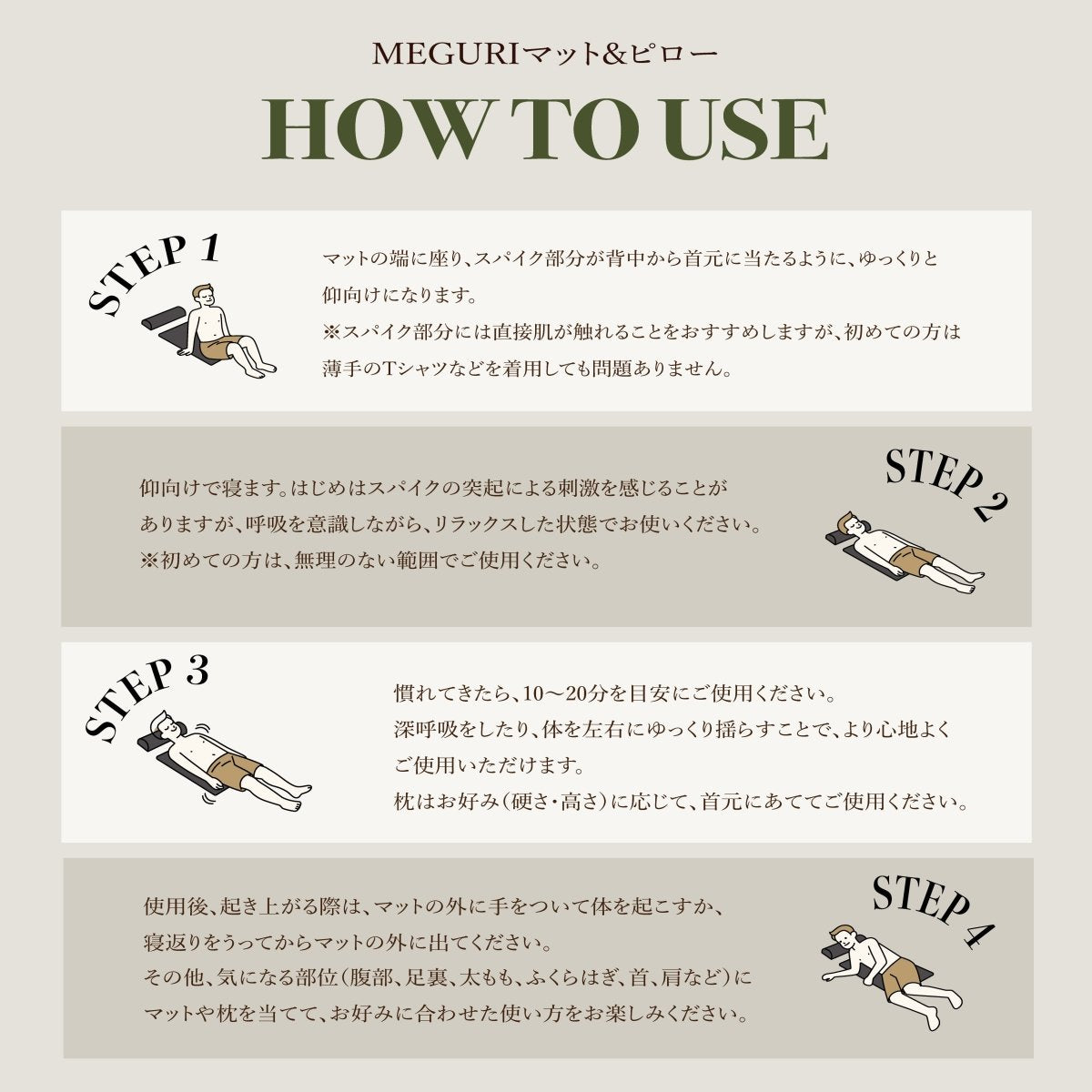 MEGURIマット&ピロー

HOW TO USE

STEP 1

マットの端に座り、スパイク部分が背中から首元に当たるように、ゆっくりと仰向けになります。
※スパイク部分には直接肌が触れることをおすすめしますが、初めての方は薄手のTシャツなどを着用しても問題ありません。

STEP 2

仰向けで寝ます。はじめはスパイクの突起による刺激を感じることがありますが、呼吸を意識しながら、リラックスした状態でお使いください。
※初めての方は、無理のない範囲でご使用ください。

STEP 3

慣れてきたら、10〜20分を目安にご使用ください。
深呼吸をしたり、体を左右にゆっくり揺らすことで、より心地よくご使用いただけます。
枕はお好み（硬さ・高さ）に応じて、首元にあててご使用ください。

STEP 4

使用後、起き上がる際は、マットの外に手をついて体を起こすか、寝返りをうってからマットの外に出てください。
その他、気になる部位（腹部、足裏、太もも、ふくらはぎ、首、肩など）にマットや枕を当てて、お好みに合わせた使い方をお楽しみください。